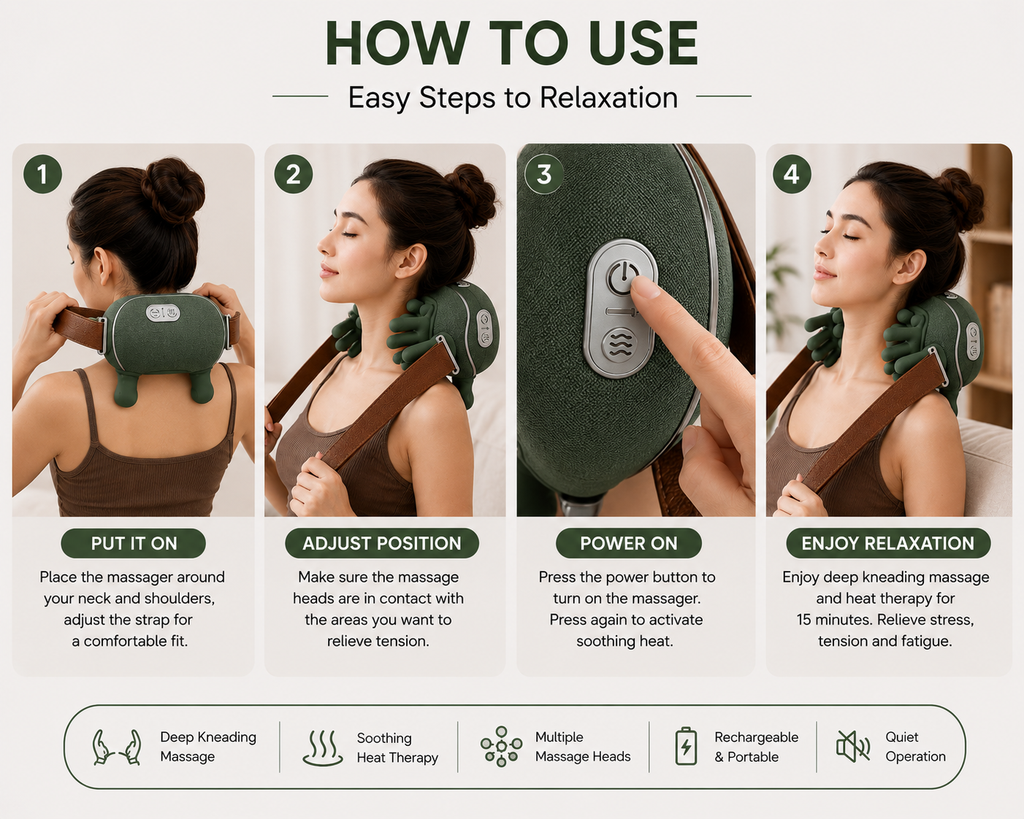 HOW TO USE

Easy Steps to Relaxation

1

PUT IT ON

Place the massager around your neck and shoulders, adjust the strap for a comfortable fit.

2

ADJUST POSITION

Make sure the massage heads are in contact with the areas you want to relieve tension.

3

POWER ON

Press the power button to turn on the massager. Press again to activate soothing heat.

4

ENJOY RELAXATION

Enjoy deep kneading massage and heat therapy for 15 minutes. Relieve stress, tension and fatigue.

Deep Kneading Massage

Soothing Heat Therapy

Multiple Massage Heads

Rechargeable & Portable

Quiet Operation